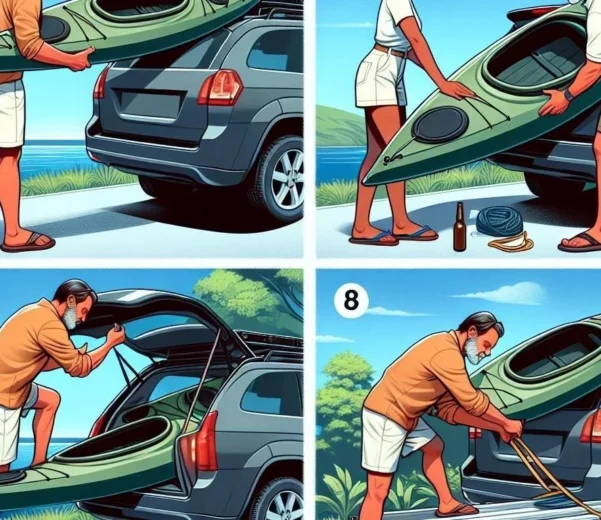 8