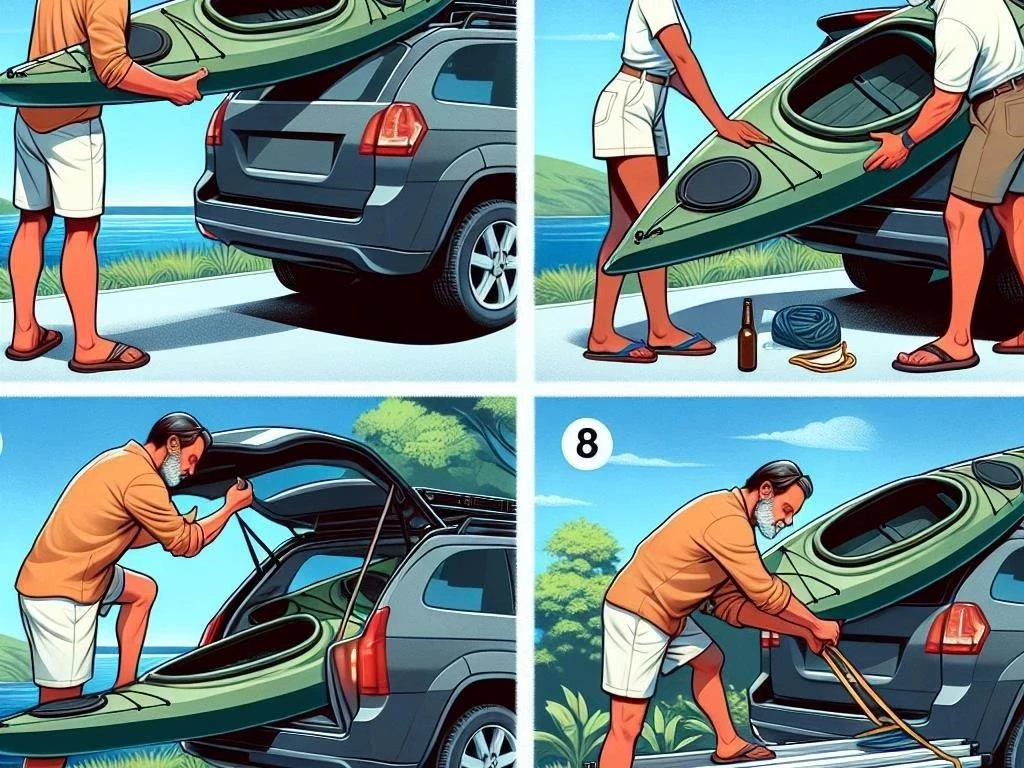 8